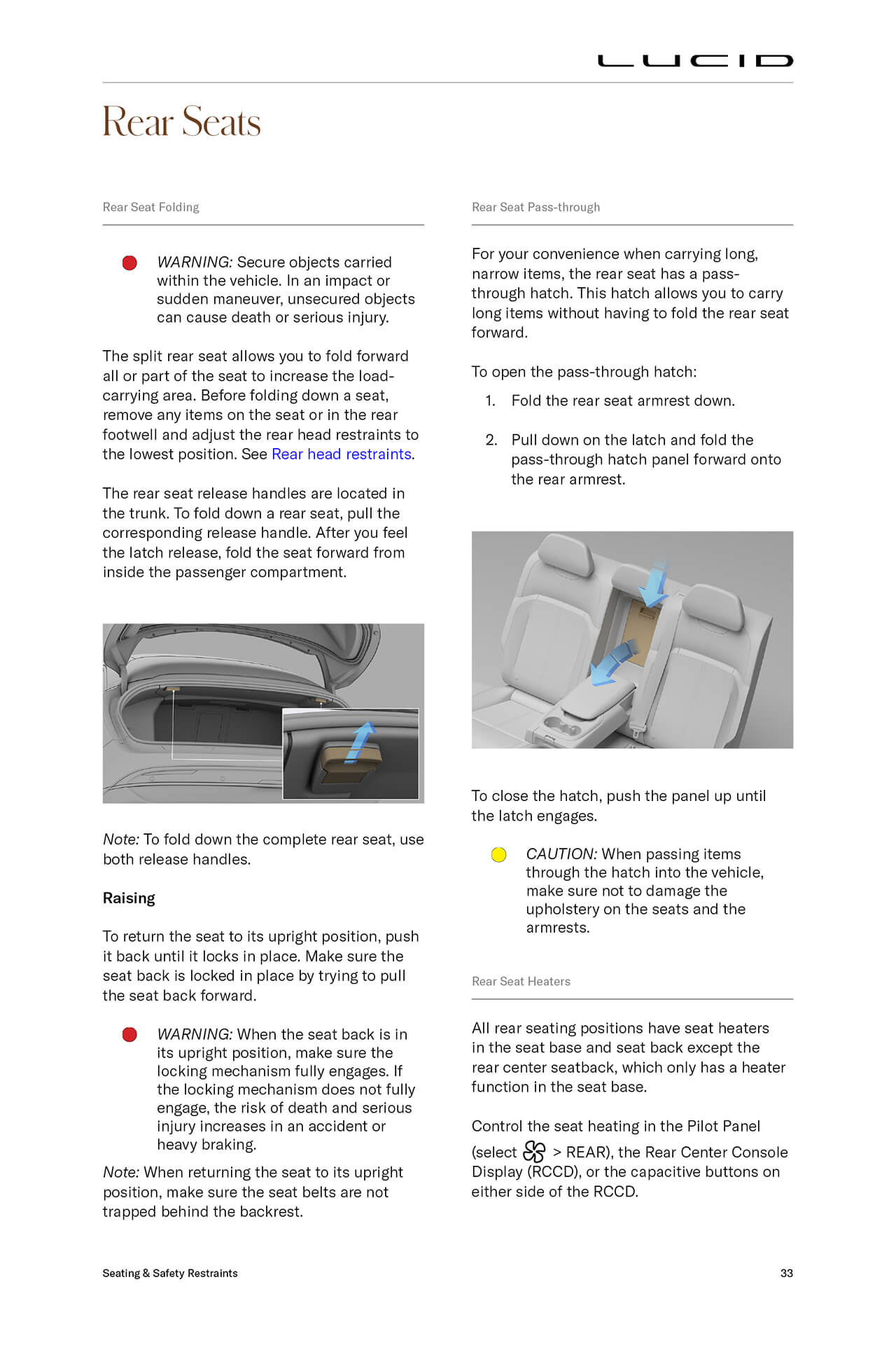 LUCID

Rear Seats

Rear Seat Folding

WARNING: Secure objects carried within the vehicle. In an impact or sudden maneuver, unsecured objects can cause death or serious injury.

The split rear seat allows you to fold forward all or part of the seat to increase the load-carrying area. Before folding down a seat, remove any items on the seat or in the rear footwell and adjust the rear head restraints to the lowest position. See Rear head restraints.

The rear seat release handles are located in the trunk. To fold down a rear seat, pull the corresponding release handle. After you feel the latch release, fold the seat forward from inside the passenger compartment.

Note: To fold down the complete rear seat, use both release handles.

Raising

To return the seat to its upright position, push it back until it locks in place. Make sure the seat back is locked in place by trying to pull the seat back forward.

WARNING: When the seat back is in its upright position, make sure the locking mechanism fully engages. If the locking mechanism does not fully engage, the risk of death and serious injury increases in an accident or heavy braking.

Note: When returning the seat to its upright position, make sure the seat belts are not trapped behind the backrest.

Rear Seat Pass-through

For your convenience when carrying long, narrow items, the rear seat has a pass-through hatch. This hatch allows you to carry long items without having to fold the rear seat forward.

To open the pass-through hatch:

1. Fold the rear seat armrest down.

2. Pull down on the latch and fold the pass-through hatch panel forward onto the rear armrest.

To close the hatch, push the panel up until the latch engages.

CAUTION: When passing items through the hatch into the vehicle, make sure not to damage the upholstery on the seats and the armrests.

Rear Seat Heaters

All rear seating positions have seat heaters in the seat base and seat back except the rear center seatback, which only has a heater function in the seat base.

Control the seat heating in the Pilot Panel (select > REAR), the Rear Center Console Display (RCCD), or the capacitive buttons on either side of the RCCD.

Seating & Safety Restraints

33